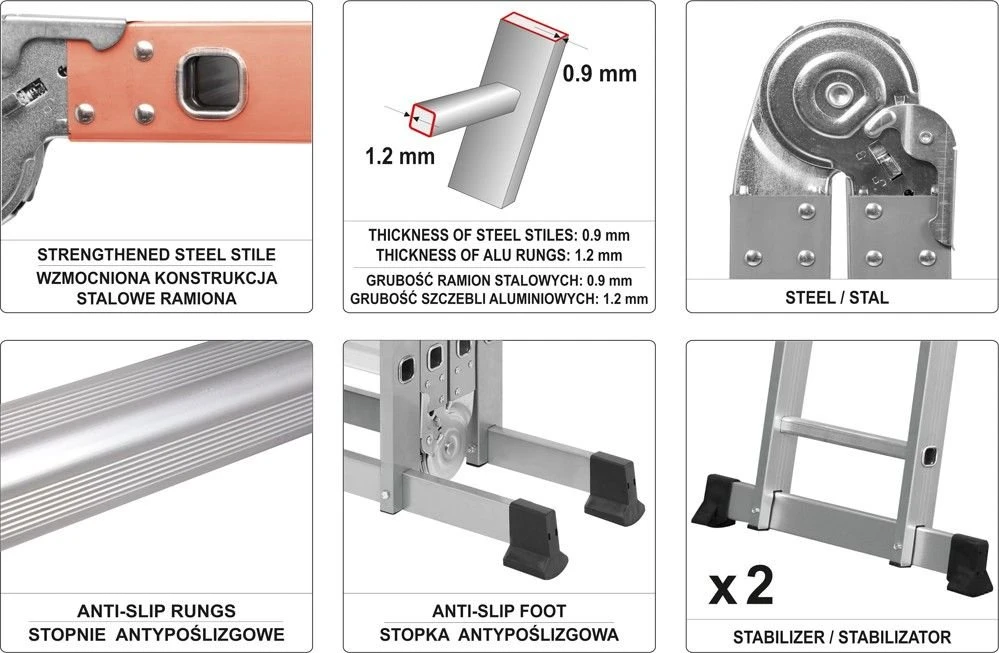 STRENGTHENED STEEL STILE
WZMOCNIONA KONSTRUKCJA STALOWE RAMIONA

0.9 mm
1.2 mm

THICKNESS OF STEEL STILES: 0.9 mm
THICKNESS OF ALU RUNGS: 1.2 mm
GRUBOŚĆ RAMION STALOWYCH: 0.9 mm
GRUBOŚĆ SZCZEBLI ALUMINIOWYCH: 1.2 mm

STEEL / STAL

ANTI-SLIP RUNGS
STOPNIE ANTYPOŚLIZGOWE

ANTI-SLIP FOOT
STOPKA ANTYPOŚLIZGOWA

x 2

STABILIZER / STABILIZATOR