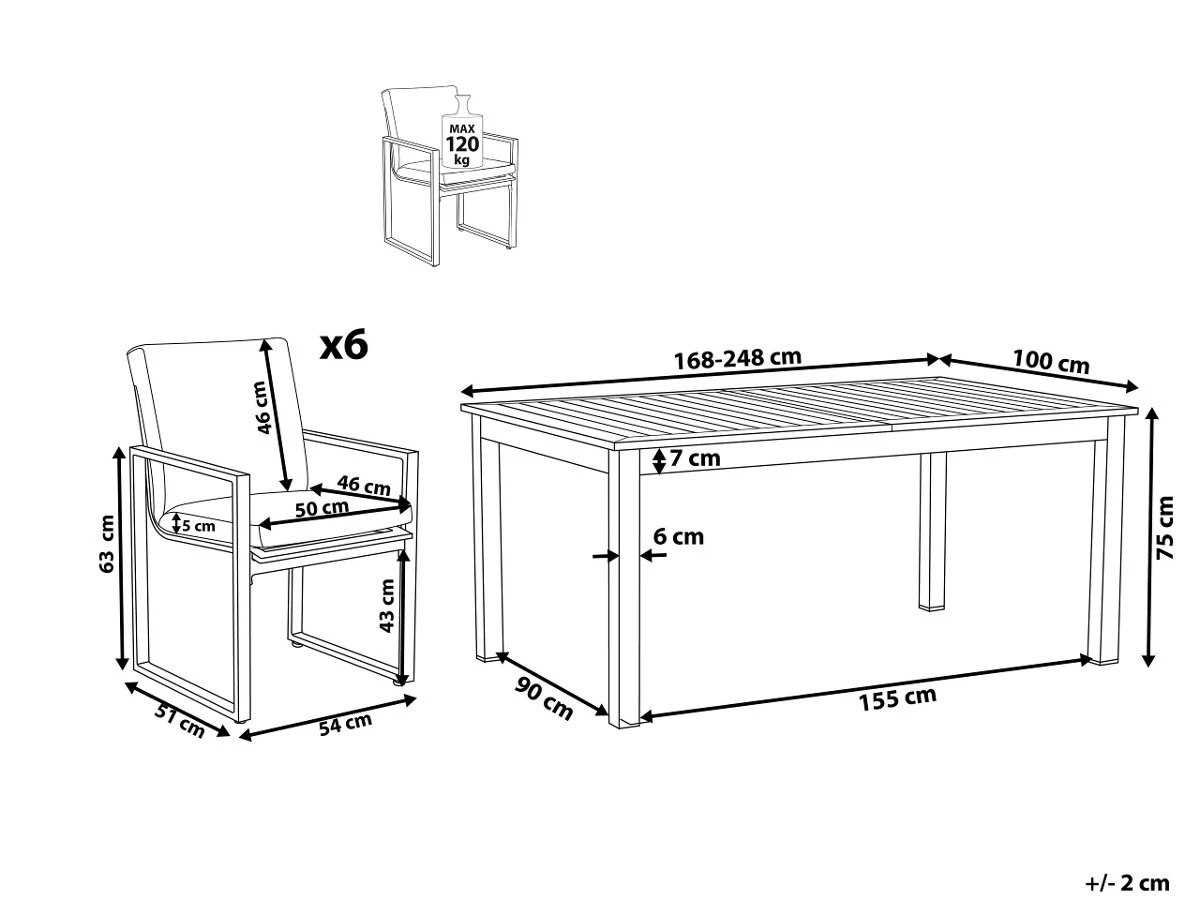 MAX
120
kg

x6

46 cm
46 cm
50 cm
5 cm
63 cm
43 cm
51 cm
54 cm

168-248 cm
100 cm
7 cm
6 cm
75 cm
90 cm
155 cm

+/- 2 cm